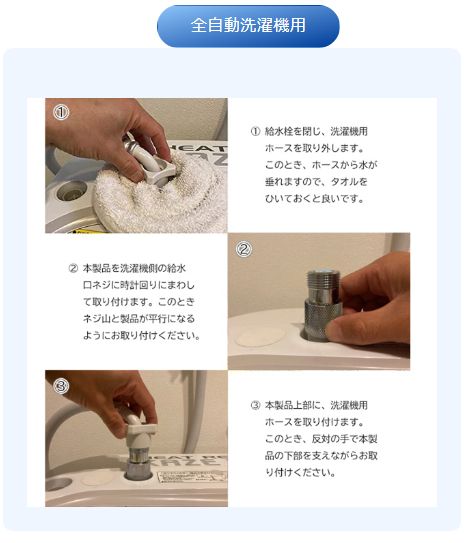 全自動洗濯機用

①

① 給水栓を閉じ、洗濯機用ホースを取り外します。このとき、ホースから水が垂れますので、タオルをひいておくと良いです。

② 本製品を洗濯機側の給水口ネジに時計回りにまわして取り付けます。このときネジ山と製品が平行になるようにお取り付けください。

②

③

③ 本製品上部に、洗濯機用ホースを取り付けます。このとき、反対の手で本製品の下部を支えながらお取り付けください。