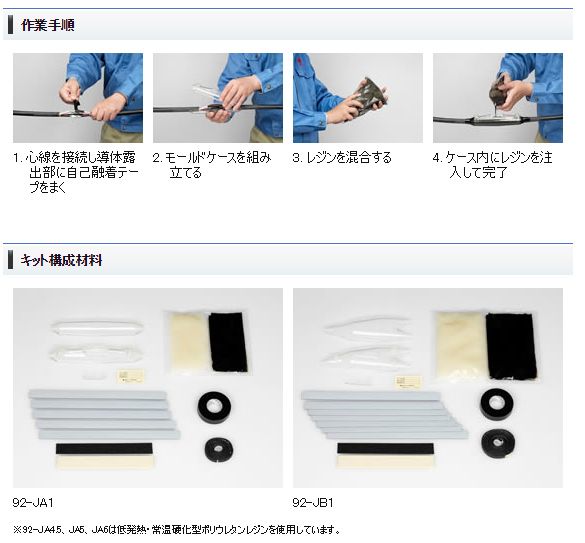 作業手順

1. 心線を接続し導体露出部に自己融着テープをまく

2. モールドケースを組み立てる

3. レジンを混合する

4. ケース内にレジンを注入して完了

キット構成材料

92-JA1

92-JB1

※92-JA4.5、JA5、JA6は低発熱・常温硬化型ポリウレタンレジンを使用しています。