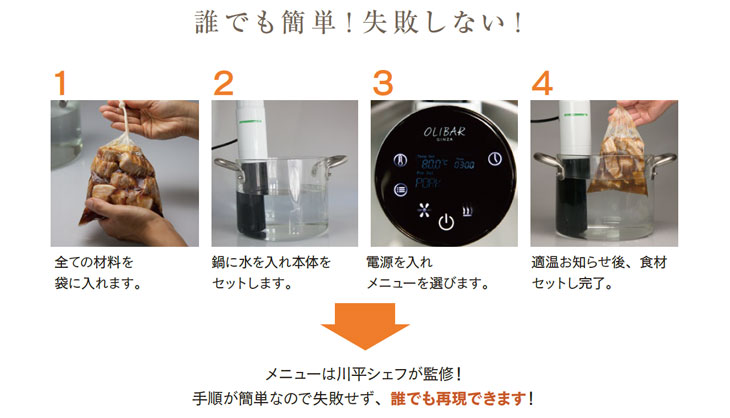 誰でも簡単！失敗しない！

1
全ての材料を袋に入れます。

2
鍋に水を入れ本体をセットします。

3
OLIBAR
GINZA
80.0°C 03:00
PORK
電源を入れメニューを選びます。

4
適温お知らせ後、食材セットし完了。

メニューは川平シェフが監修！
手順が簡単なので失敗せず、誰でも再現できます！