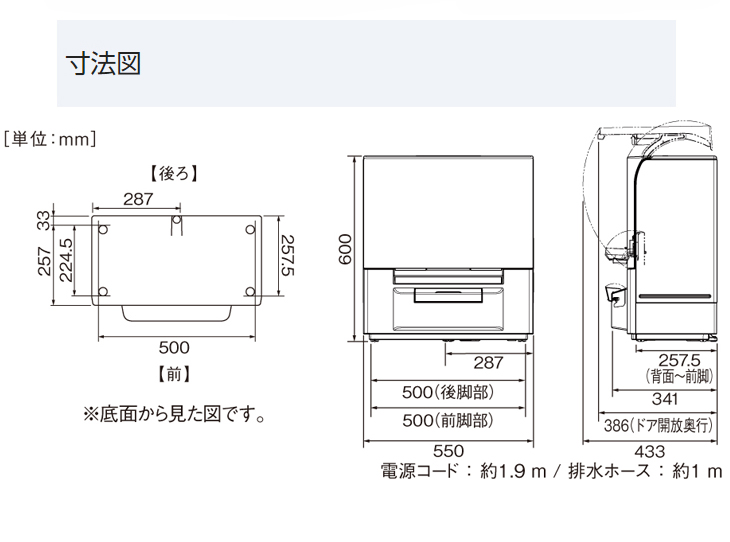 寸法図

［単位：mm］

【後ろ】

287

33

257

224.5

257.5

500

【前】

※底面から見た図です。

600

287

500(後脚部)

500(前脚部)

550

257.5
(背面～前脚)

341

386(ドア開放奥行)

433

電源コード：約1.9 m / 排水ホース：約1 m